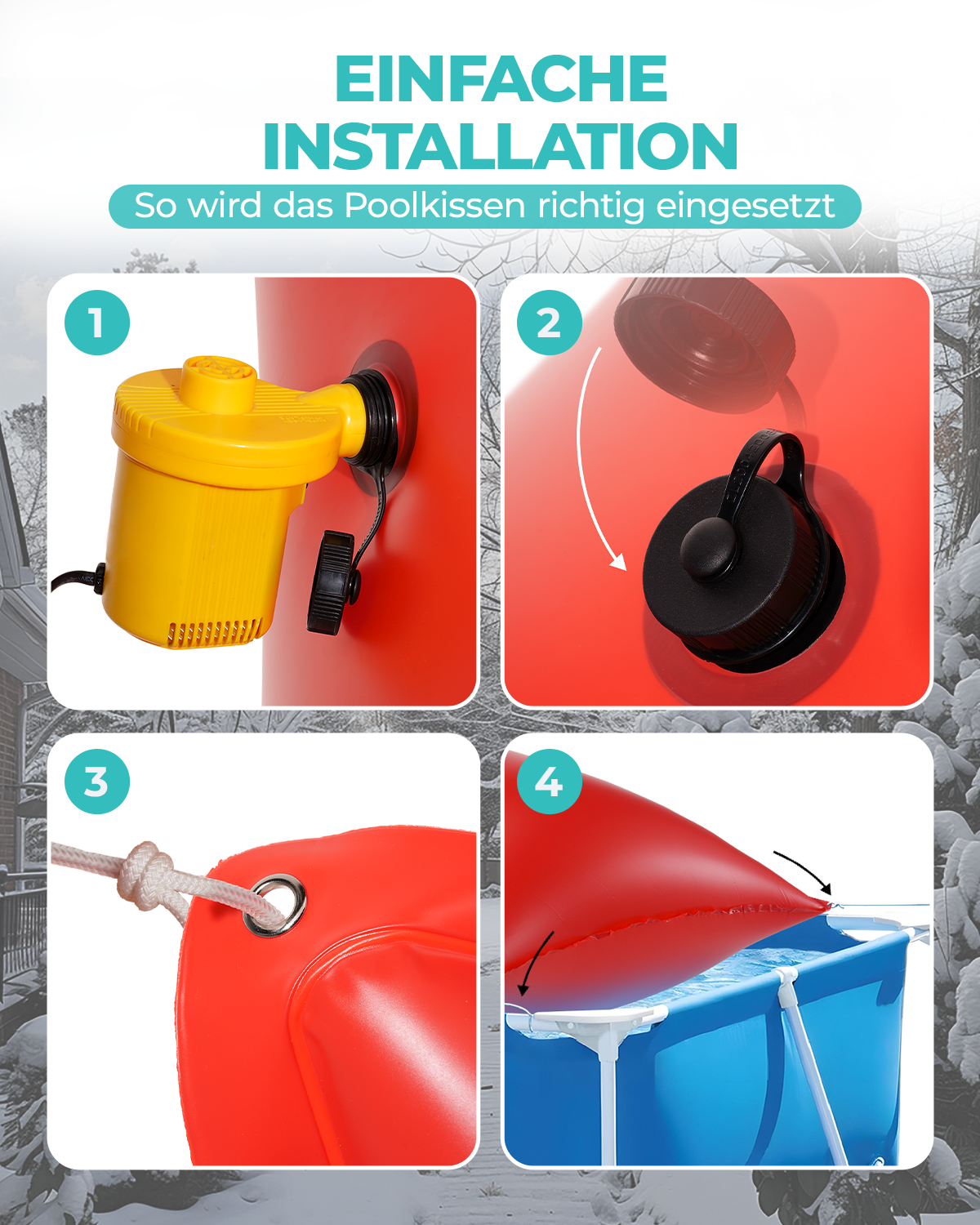 EINFACHE INSTALLATION

So wird das Poolkissen richtig eingesetzt

1

2

3

4